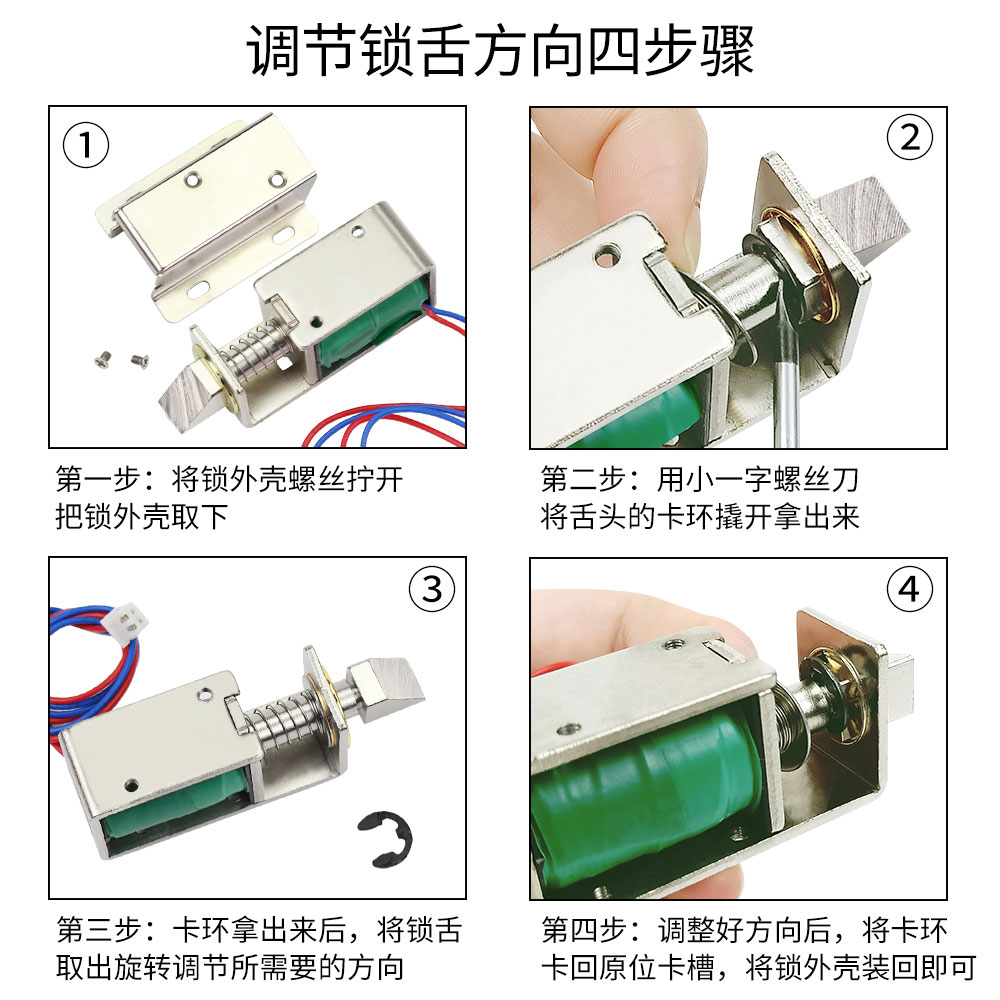 调节锁舌方向四步骤

①

第一步：将锁外壳螺丝拧开把锁外壳取下

②

第二步：用小一字螺丝刀将舌头的卡环撬开拿出来

③

第三步：卡环拿出来后，将锁舌取出旋转调节所需要的方向

④

第四步：调整好方向后，将卡环卡回原位卡槽，将锁外壳装回即可